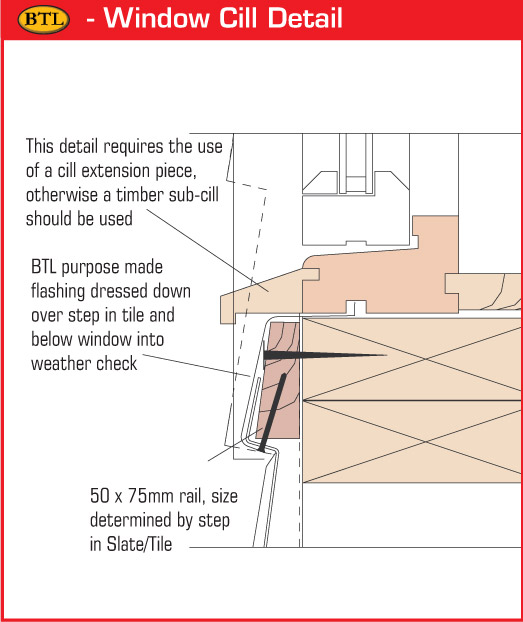 BTL - Window Cill Detail

This detail requires the use of a cill extension piece, otherwise a timber sub-cill should be used

BTL purpose made flashing dressed down over step in tile and below window into weather check

50 x 75mm rail, size determined by step in Slate/Tile